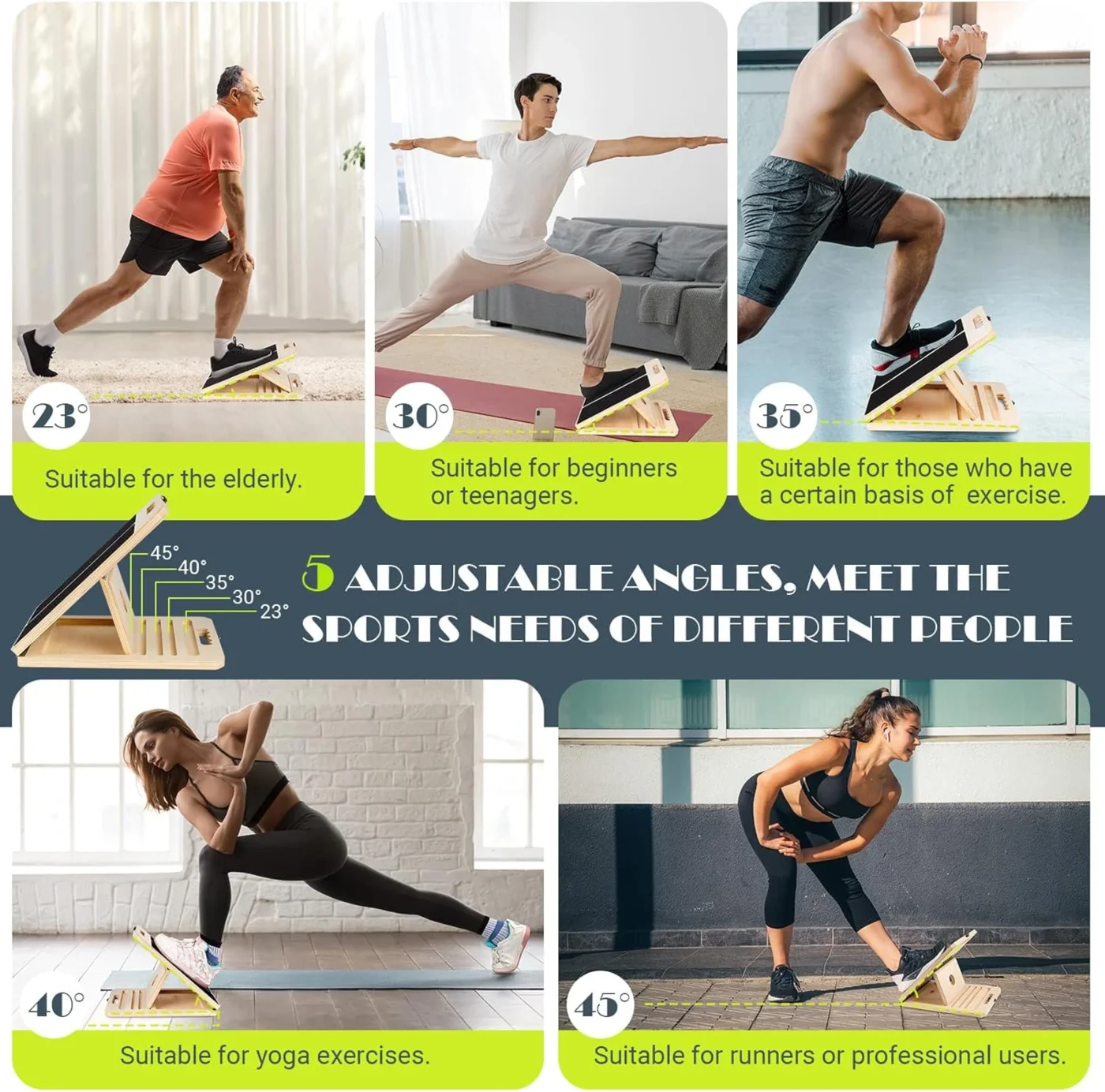 23°

Suitable for the elderly.

30°

Suitable for beginners or teenagers.

35°

Suitable for those who have a certain basis of  exercise.

45°
40°
35°
30°
23°

5 ADJUSTABLE ANGLES, MEET THE SPORTS NEEDS OF DIFFERENT PEOPLE

40°

Suitable for yoga exercises.

45°

Suitable for runners or professional users.